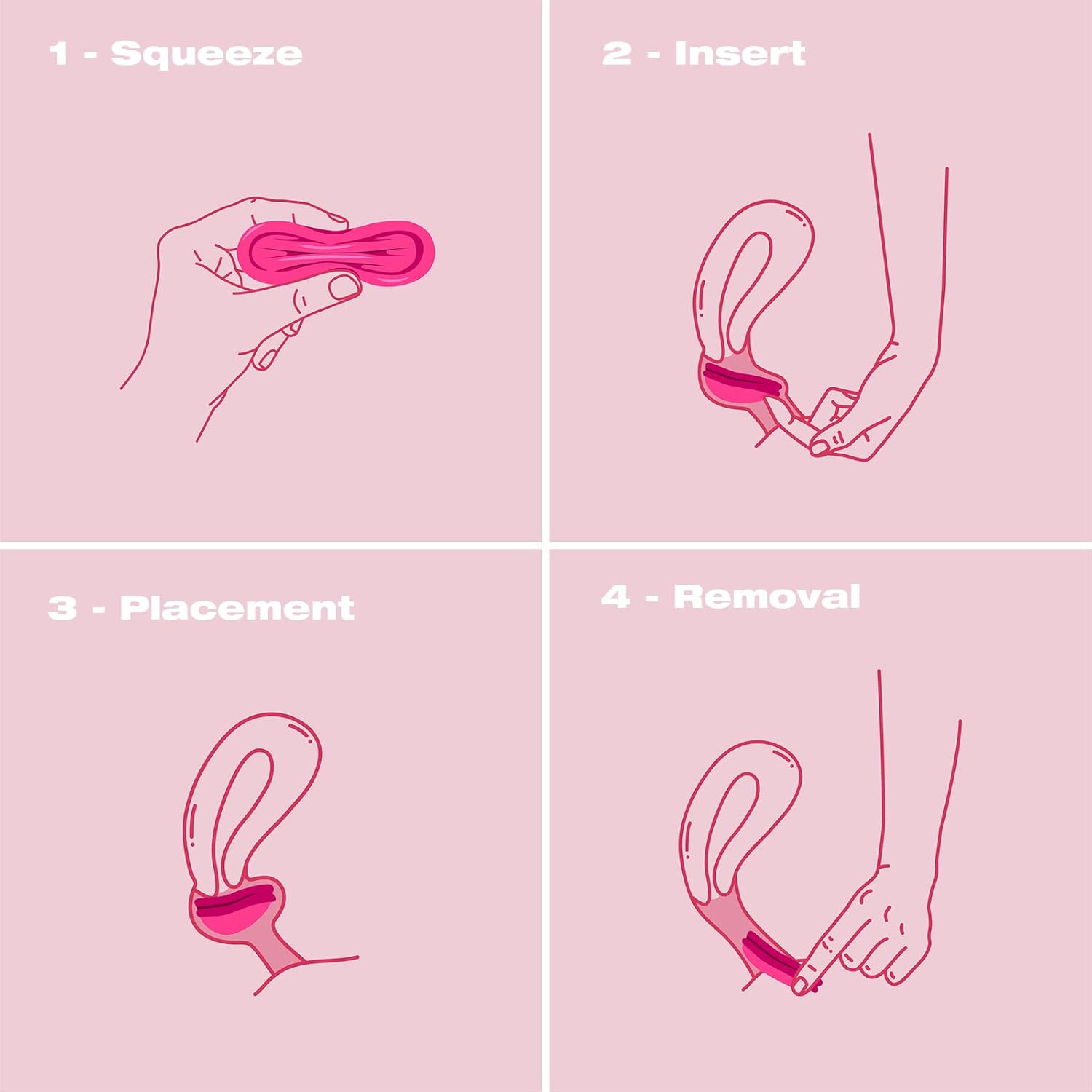 1 - Squeeze

2 - Insert

3 - Placement

4 - Removal